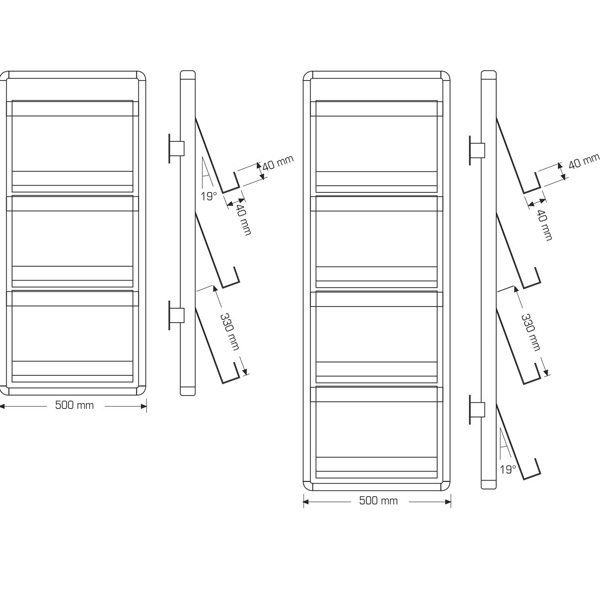 40 mm
19°
40 mm
330 mm
500 mm
40 mm
40 mm
330 mm
19°
500 mm