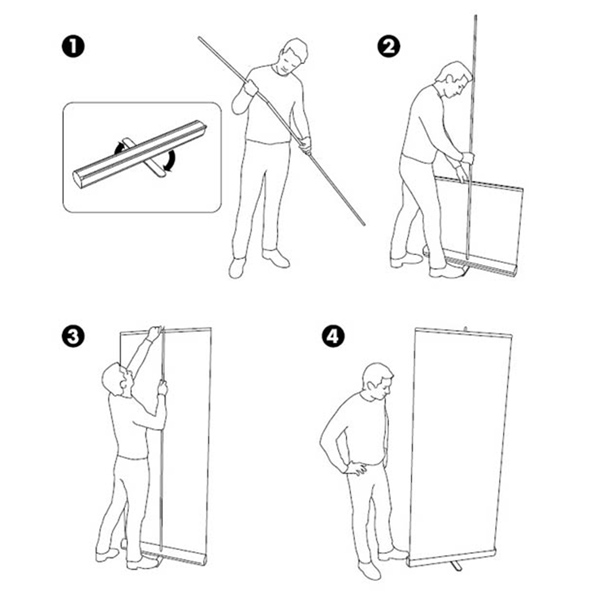 1

2

3

4